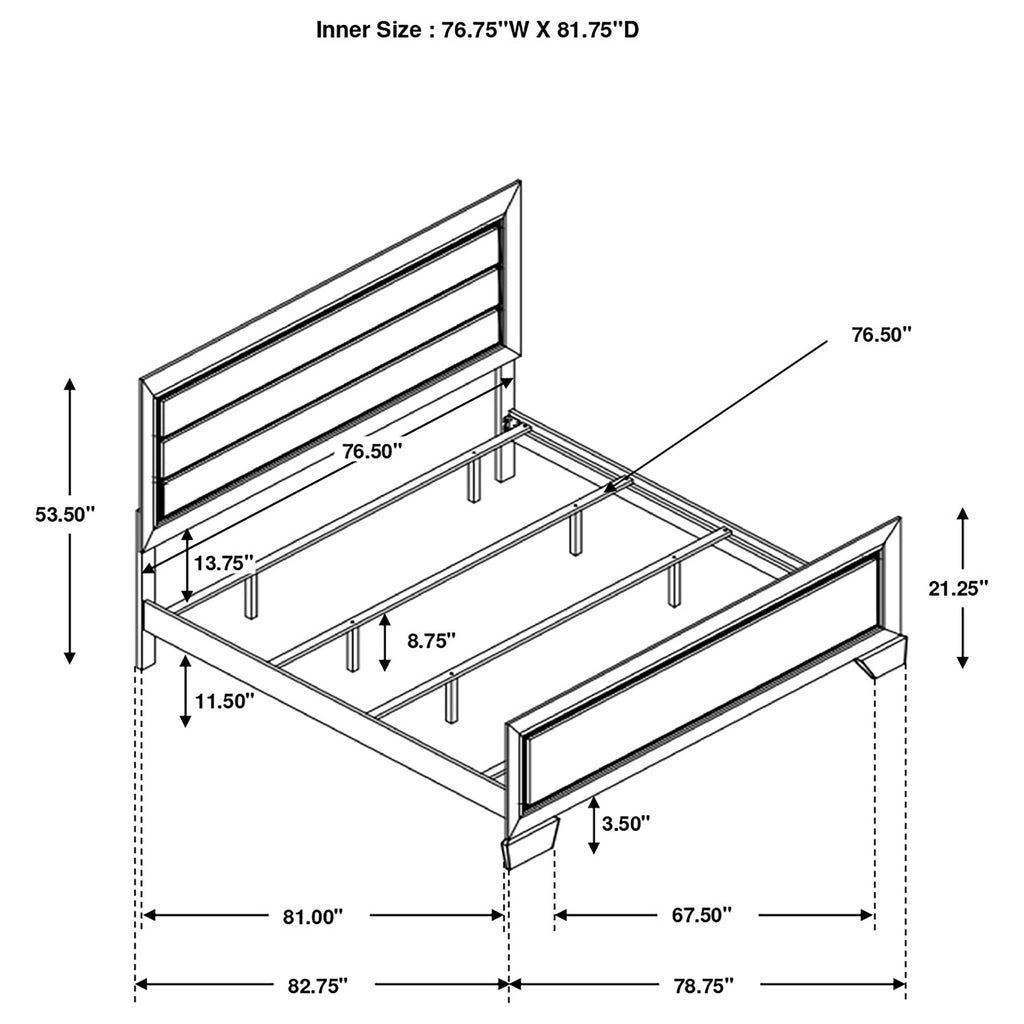 Inner Size : 76.75''W X 81.75''D

76.50''

76.50''

53.50''

13.75''

21.25''

8.75''

11.50''

3.50''

81.00''

67.50''

82.75''

78.75''