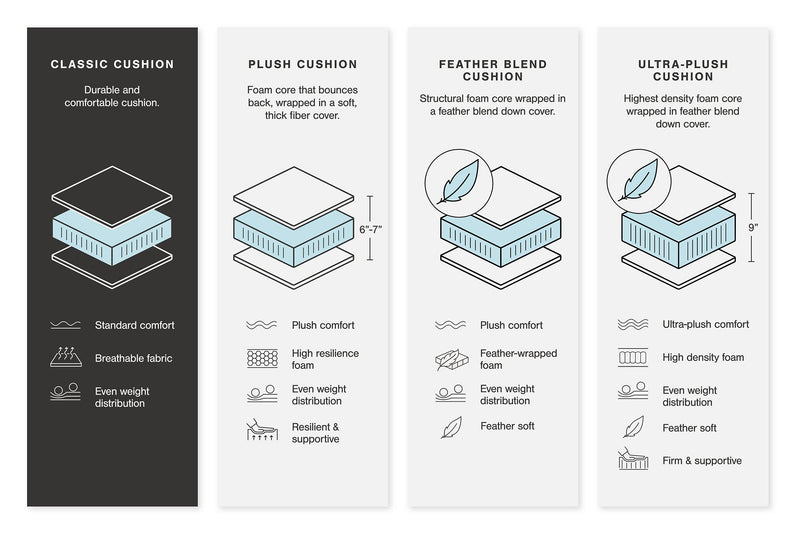 CLASSIC CUSHION

Durable and comfortable cushion.

Standard comfort

Breathable fabric

Even weight distribution

PLUSH CUSHION

Foam core that bounces back, wrapped in a soft, thick fiber cover.

6"-7"

Plush comfort

High resilience foam

Even weight distribution

Resilient & supportive

FEATHER BLEND CUSHION

Structural foam core wrapped in a feather blend down cover.

Plush comfort

Feather-wrapped foam

Even weight distribution

Feather soft

ULTRA-PLUSH CUSHION

Highest density foam core wrapped in feather blend down cover.

9"

Ultra-plush comfort

High density foam

Even weight distribution

Feather soft

Firm & supportive